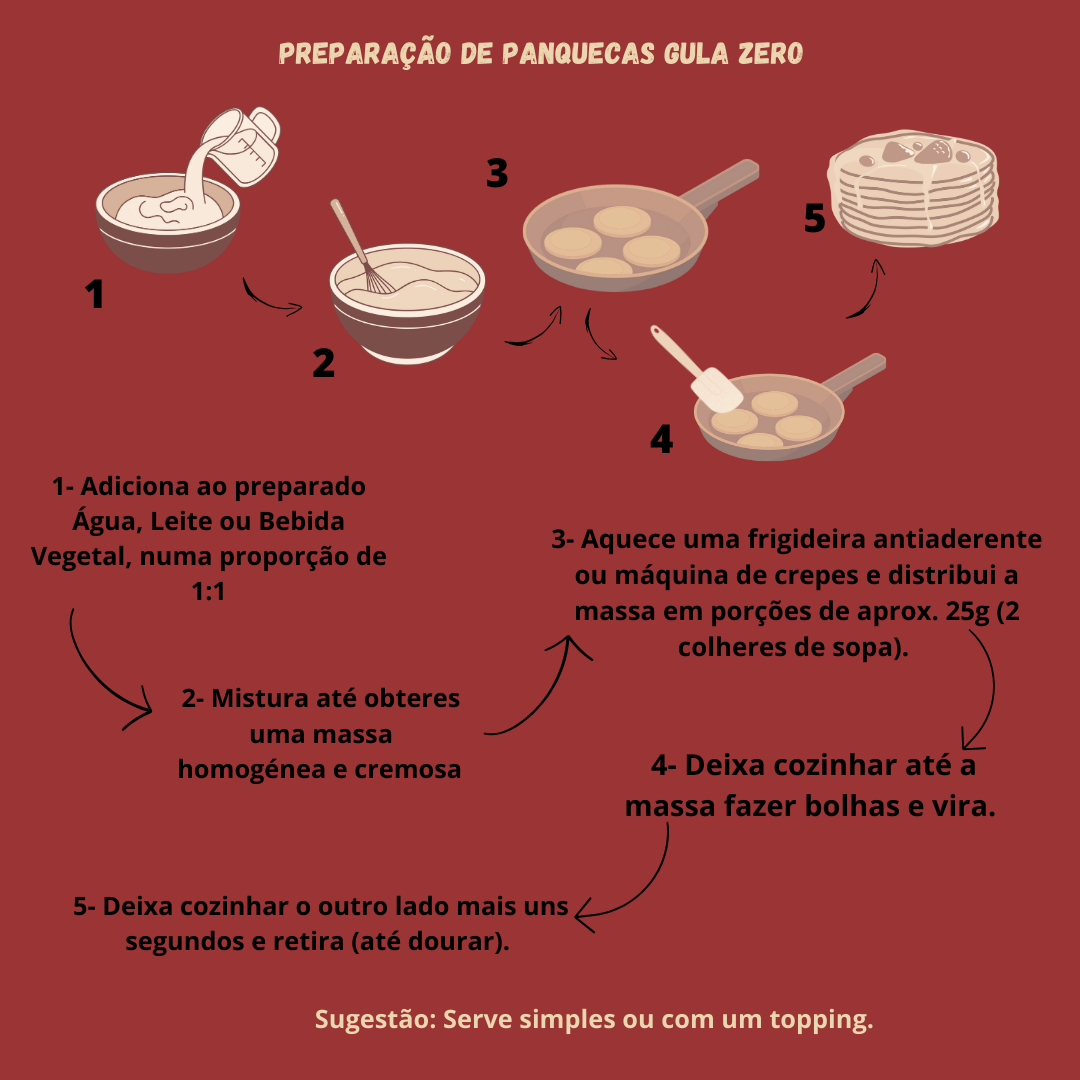 PREPARAÇÃO DE PANQUECAS GULA ZERO

1

2

3

4

5

1- Adiciona ao preparado Água, Leite ou Bebida Vegetal, numa proporção de 1:1

2- Mistura até obteres uma massa homogénea e cremosa

3- Aquece uma frigideira antiaderente ou máquina de crepes e distribui a massa em porções de aprox. 25g (2 colheres de sopa).

4- Deixa cozinhar até a massa fazer bolhas e vira.

5- Deixa cozinhar o outro lado mais uns segundos e retira (até dourar).

Sugestão: Serve simples ou com um topping.